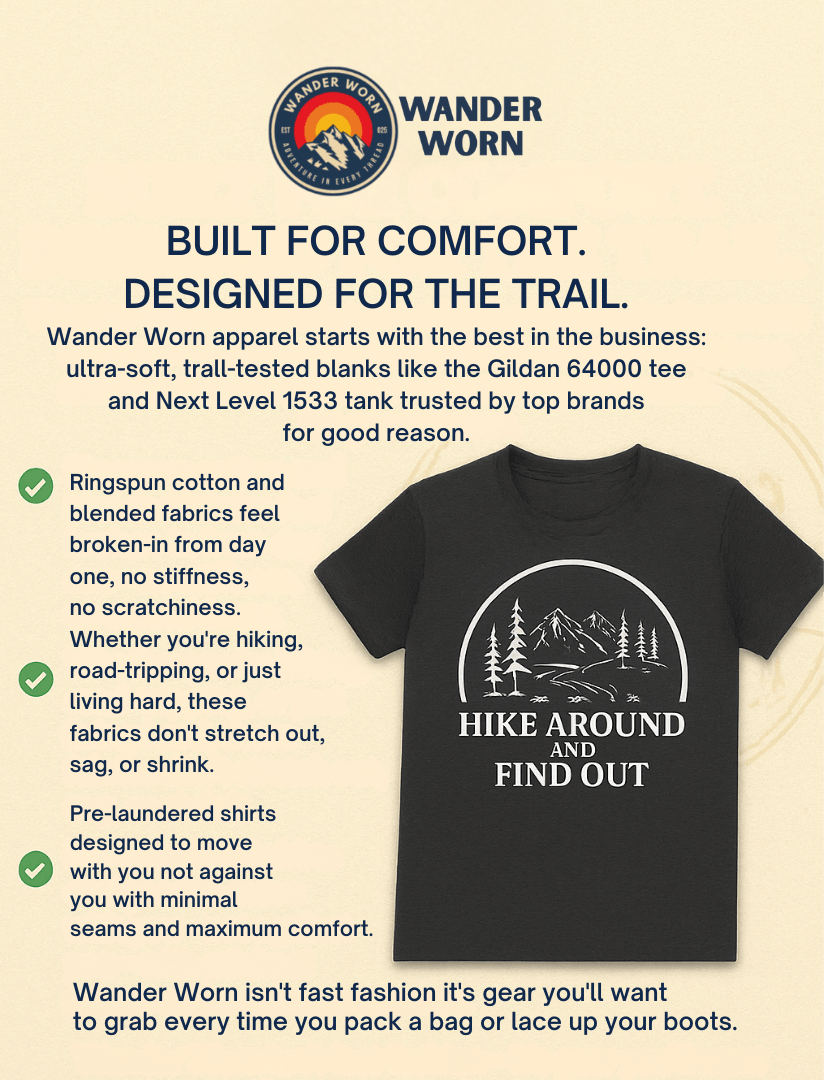 WANDER WORN
EST
025
ADVENTURE IN EVERY THREAD

WANDER WORN

BUILT FOR COMFORT.
DESIGNED FOR THE TRAIL.

Wander Worn apparel starts with the best in the business: ultra-soft, trall-tested blanks like the Gildan 64000 tee and Next Level 1533 tank trusted by top brands for good reason.

Ringspun cotton and blended fabrics feel broken-in from day one, no stiffness, no scratchiness.

Whether you're hiking, road-tripping, or just living hard, these fabrics don't stretch out, sag, or shrink.

Pre-laundered shirts designed to move with you not against you with minimal seams and maximum comfort.

HIKE AROUND
AND
FIND OUT

Wander Worn isn't fast fashion it's gear you'll want to grab every time you pack a bag or lace up your boots.